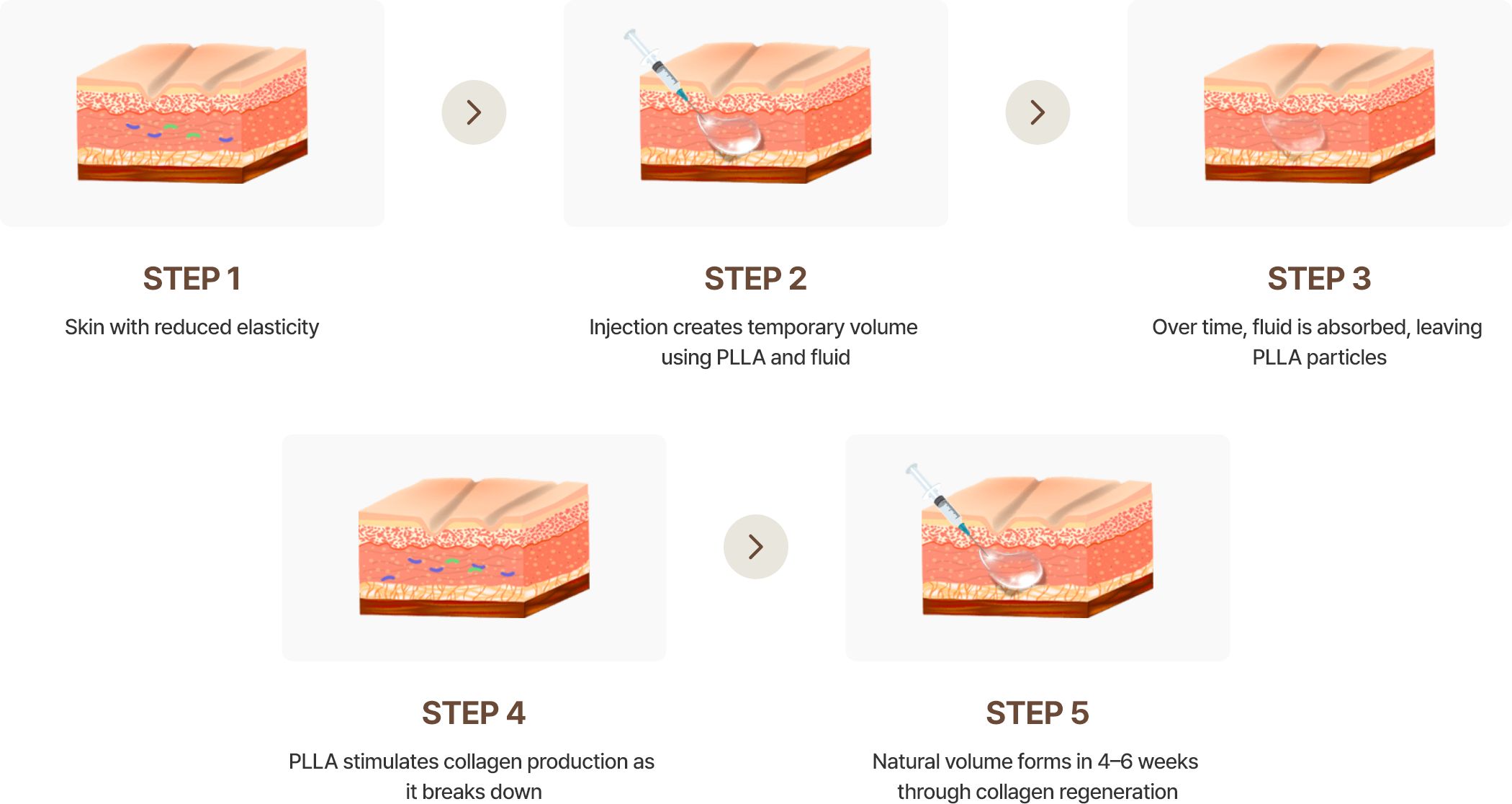 STEP 1

Skin with reduced elasticity

STEP 2

Injection creates temporary volume using PLLA and fluid

STEP 3

Over time, fluid is absorbed, leaving PLLA particles

STEP 4

PLLA stimulates collagen production as it breaks down

STEP 5

Natural volume forms in 4–6 weeks through collagen regeneration